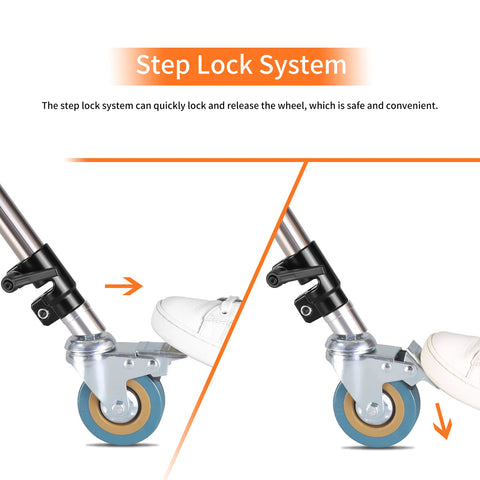 Step Lock System

The step lock system can quickly lock and release the wheel, which is safe and convenient.