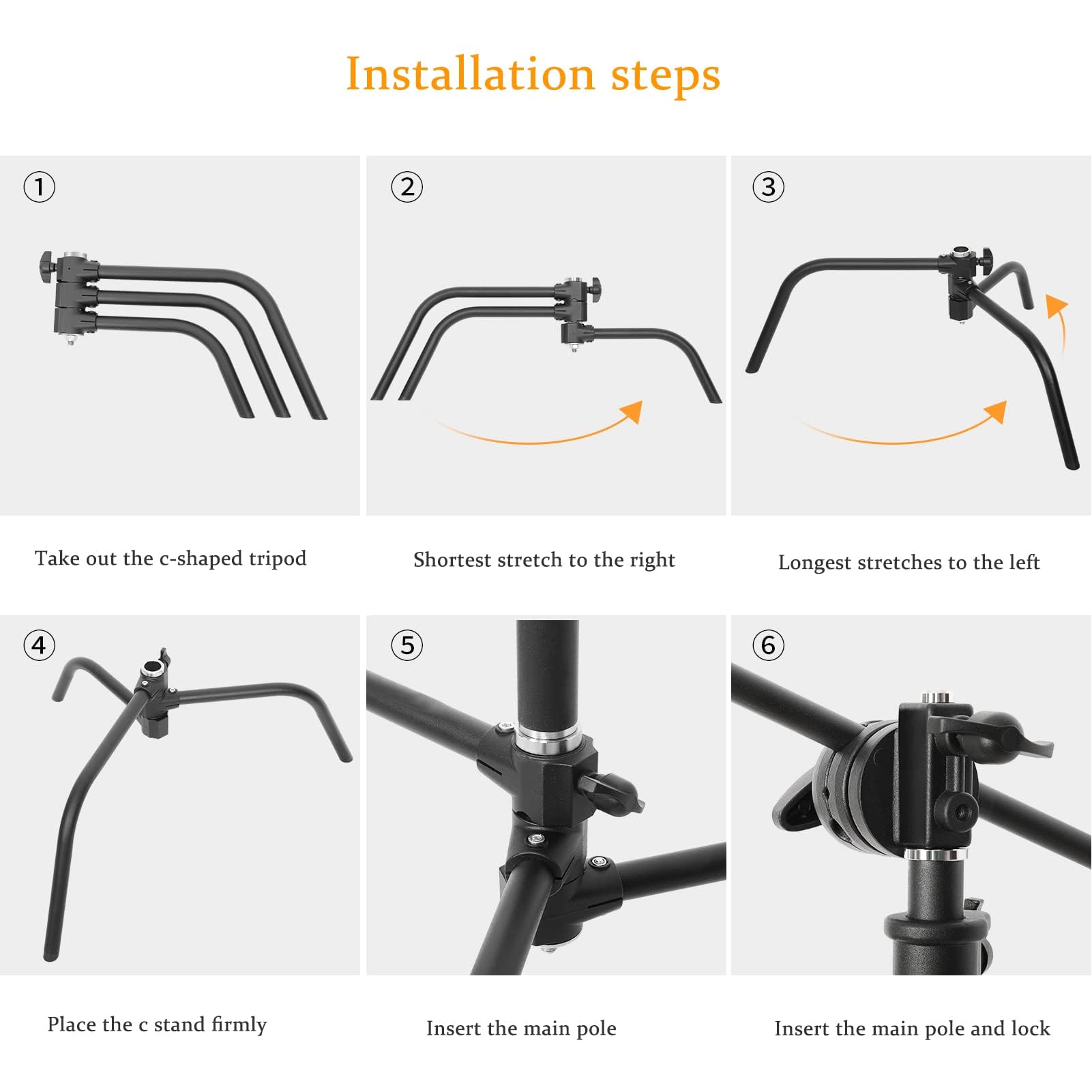 Installation steps

①

Take out the c-shaped tripod

②

Shortest stretch to the right

③

Longest stretches to the left

④

Place the c stand firmly

⑤

Insert the main pole

⑥

Insert the main pole and lock